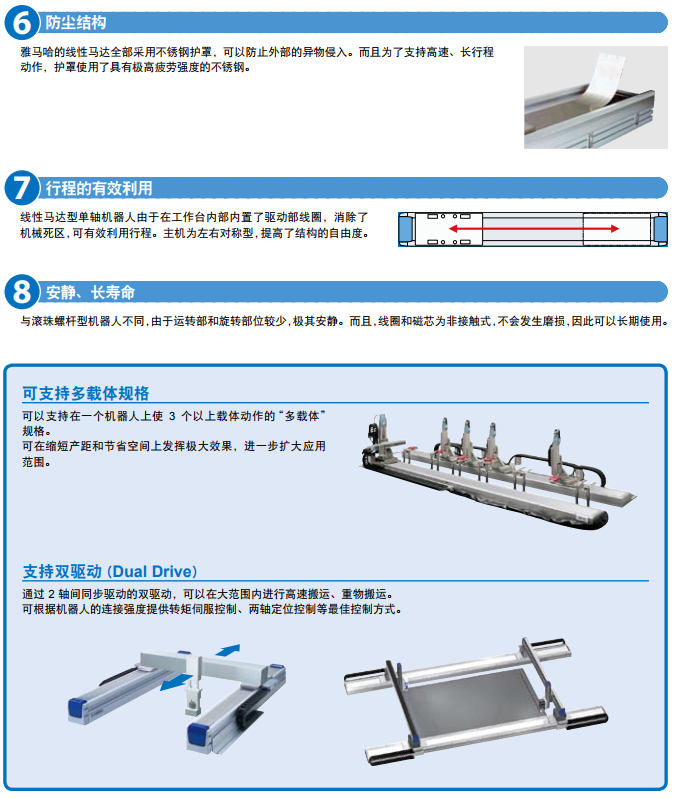 6 防尘结构

雅马哈的线性马达全部采用不锈钢护罩，可以防止外部的异物侵入。而且为了支持高速、长行程动作，护罩使用了具有极高疲劳强度的不锈钢。

7 行程的有效利用

线性马达型单轴机器人由于在工作台内部内置了驱动部线圈，消除了机械死区，可有效利用行程。主机为左右对称型，提高了结构的自由度。

8 安静、长寿命

与滚珠螺杆型机器人不同，由于运转部和旋转部位较少，极其安静。而且，线圈和磁芯为非接触式，不会发生磨损，因此可以长期使用。

可支持多载体规格

可以支持在一个机器人上使 3 个以上载体动作的“多载体”规格。
可在缩短产距和节省空间上发挥极大效果，进一步扩大应用范围。

支持双驱动 (Dual Drive)

通过 2 轴间同步驱动的双驱动，可以在大范围内进行高速搬运、重物搬运。
可根据机器人的连接强度提供转矩伺服控制、两轴定位控制等最佳控制方式。